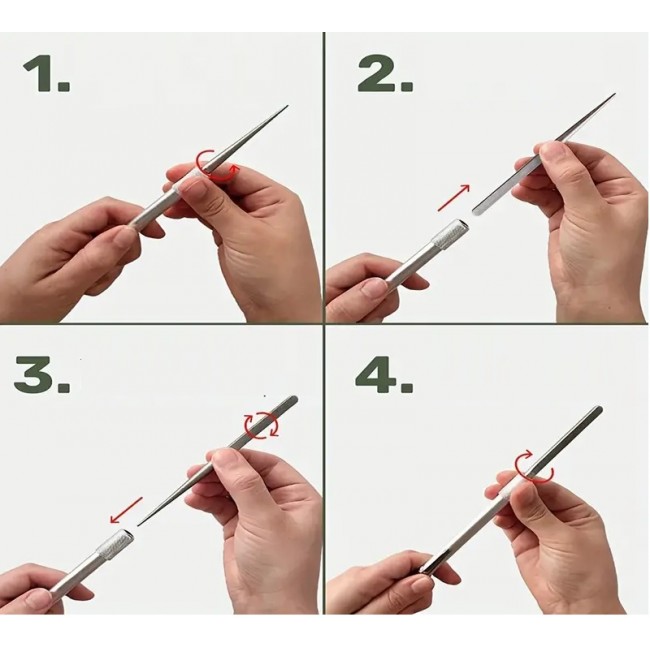 1.

2.

3.

4.